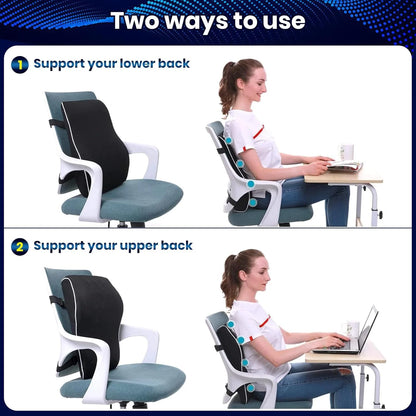 Two ways to use

1 Support your lower back

2 Support your upper back